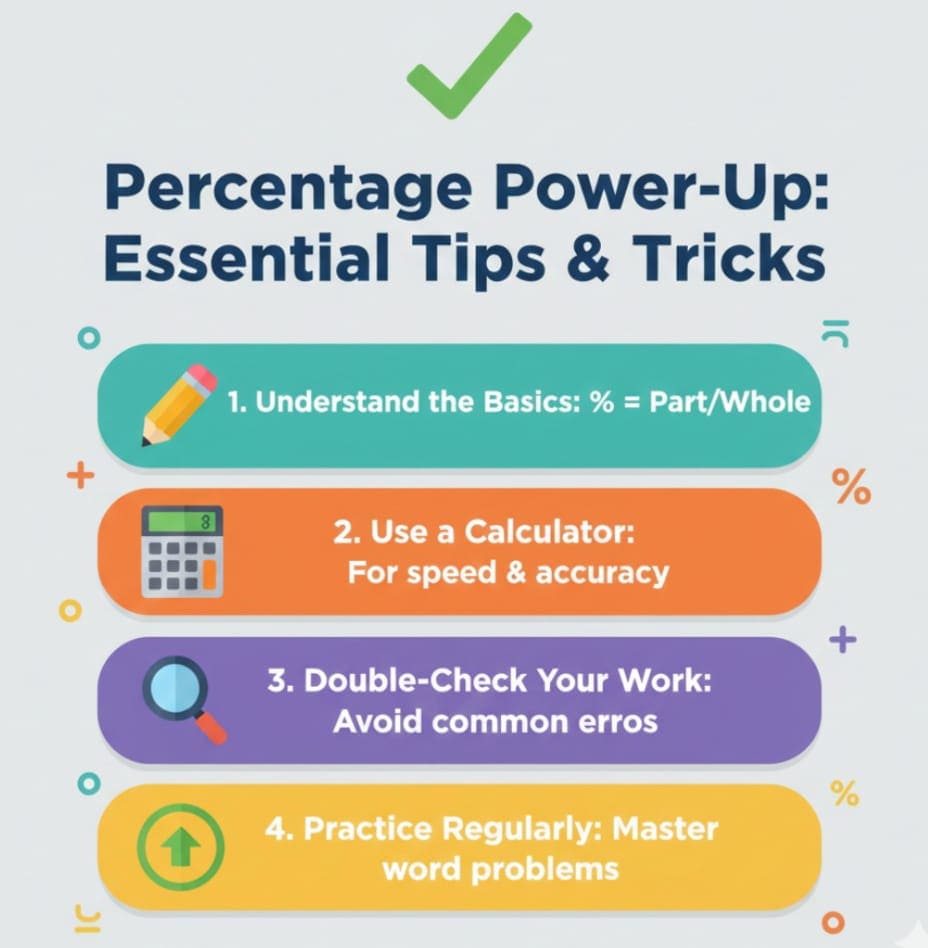 Percentage Power-Up: Essential Tips & Tricks

1. Understand the Basics: % = Part/Whole

2. Use a Calculator: For speed & accuracy

3. Double-Check Your Work: Avoid common erros

4. Practice Regularly: Master word problems